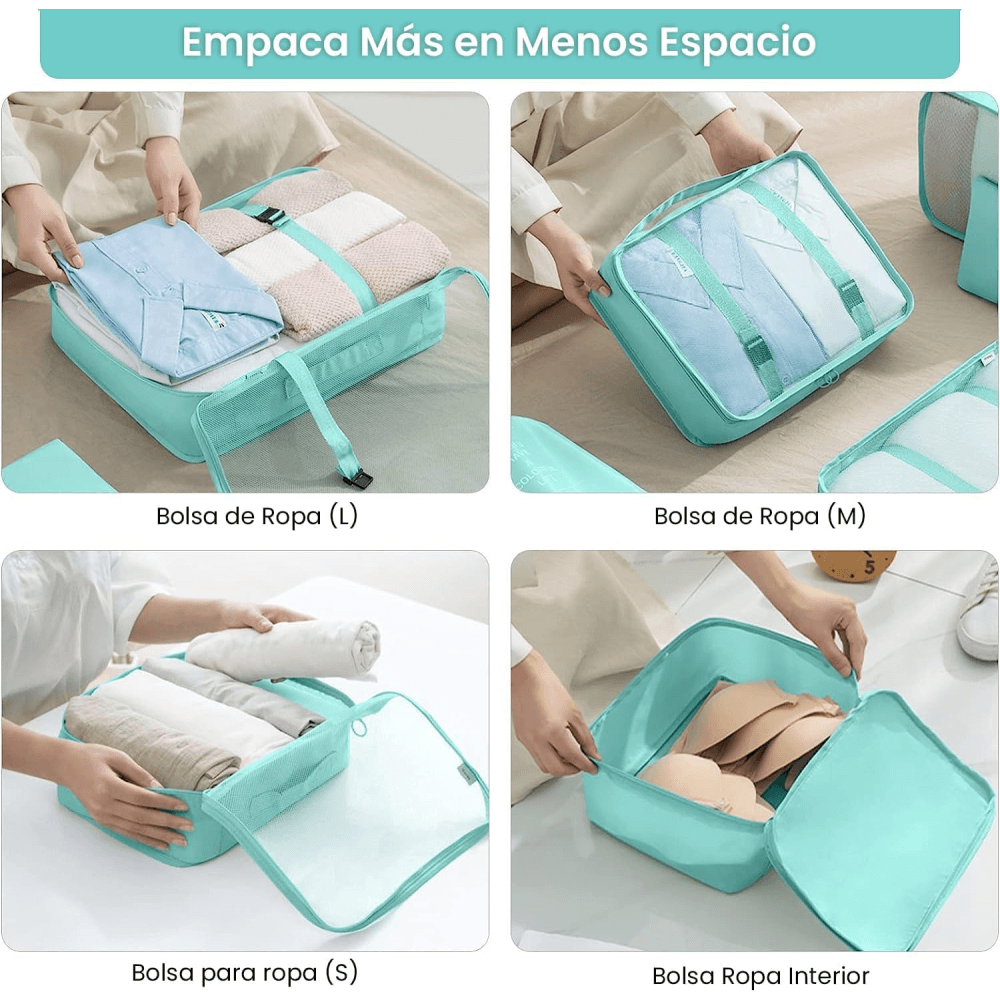 Empaca Más en Menos Espacio

Bolsa de Ropa (L)

Bolsa de Ropa (M)

Bolsa para ropa (S)

Bolsa Ropa Interior