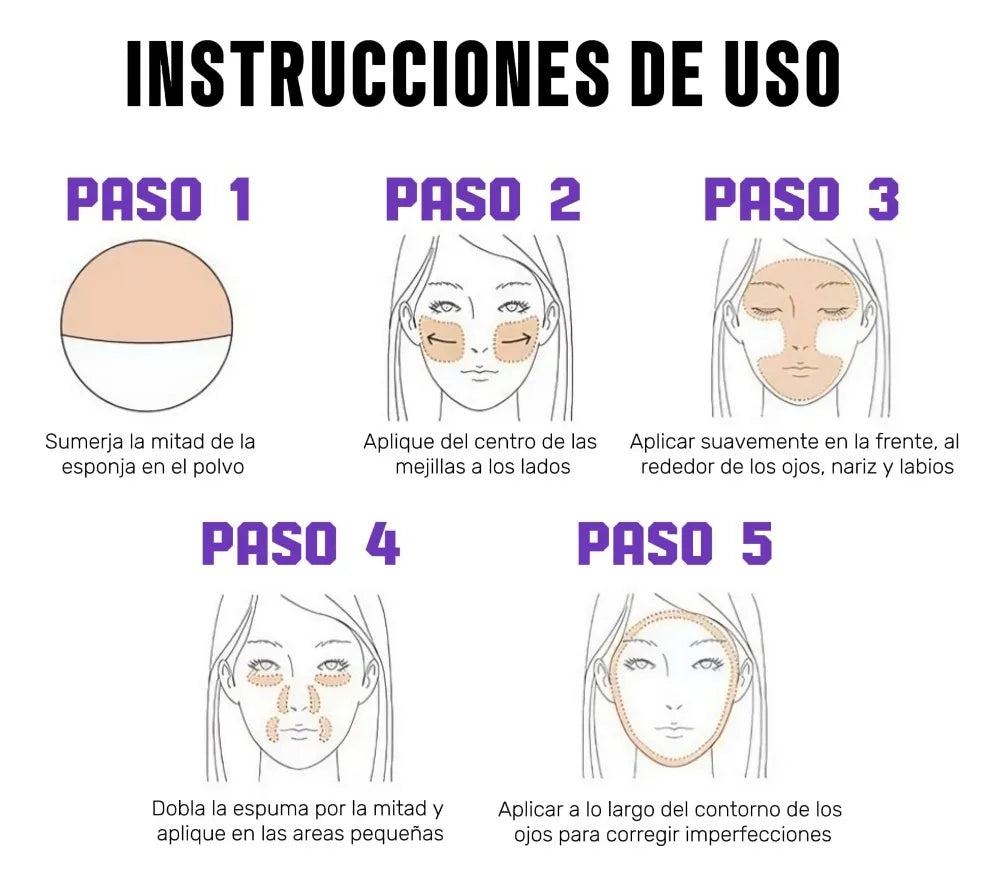 INSTRUCCIONES DE USO

PASO 1

Sumerja la mitad de la esponja en el polvo

PASO 2

Aplique del centro de las mejillas a los lados

PASO 3

Aplicar suavemente en la frente, al rededor de los ojos, nariz y labios

PASO 4

Dobla la espuma por la mitad y aplique en las areas pequeñas

PASO 5

Aplicar a lo largo del contorno de los ojos para corregir imperfecciones